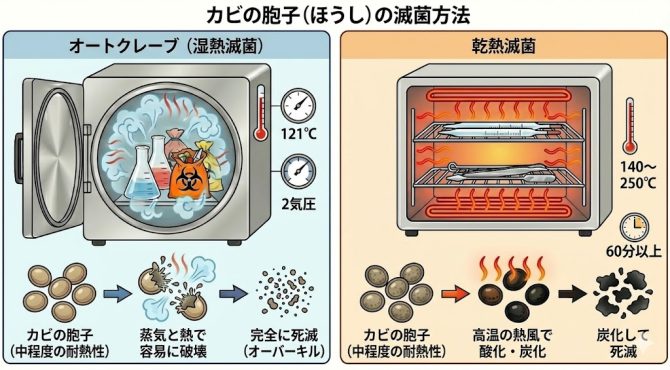 カビの胞子（ほうし）の滅菌方法

オートクレーブ（湿熱滅菌）

121℃

2気圧

カビの胞子
（中程度の耐熱性）

蒸気と熱で
容易に破壊

完全に死滅
（オーバーキル）

乾熱滅菌

140～
250℃

60分以上

カビの胞子
（中程度の耐熱性）

高温の熱風で
酸化・炭化

炭化して
死滅